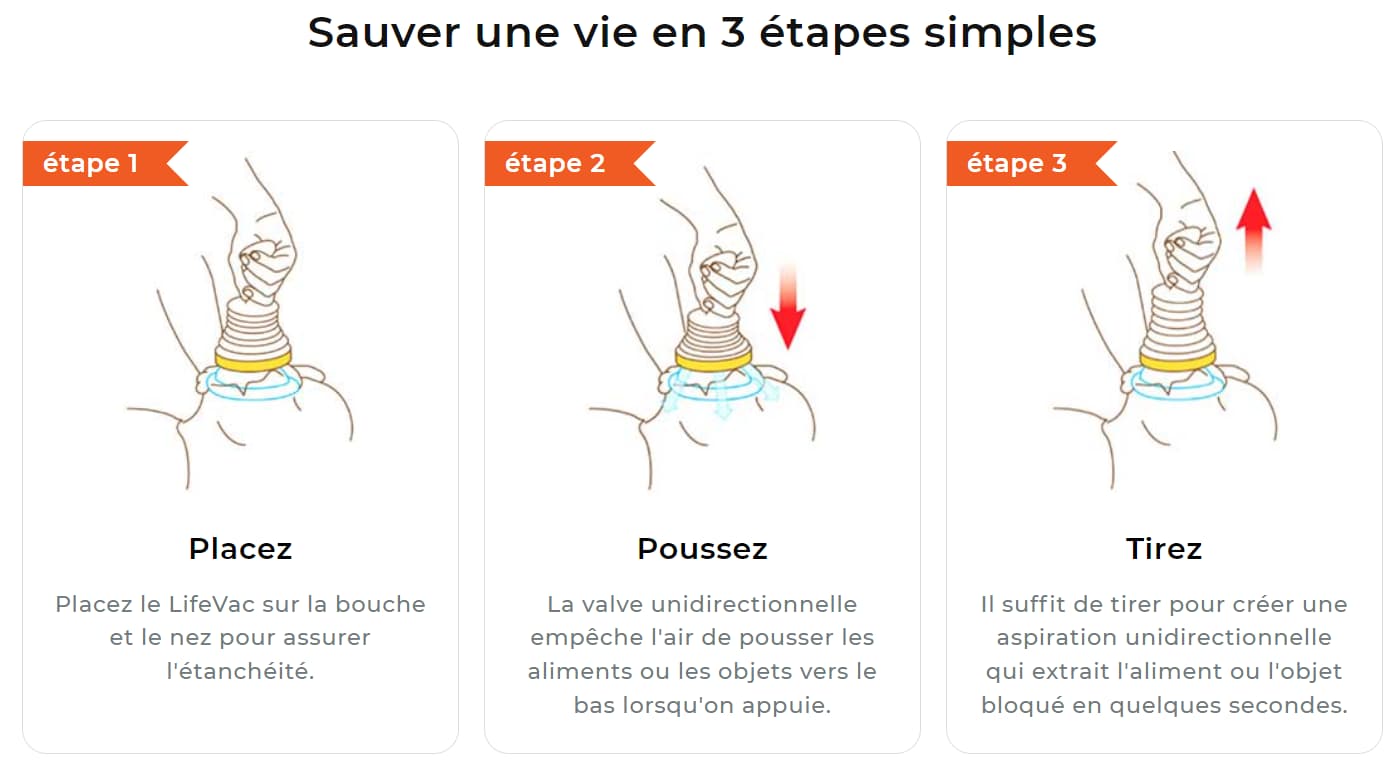 Sauver une vie en 3 étapes simples

étape 1

Placez

Placez le LifeVac sur la bouche et le nez pour assurer l'étanchéité.

étape 2

Poussez

La valve unidirectionnelle empêche l'air de pousser les aliments ou les objets vers le bas lorsqu'on appuie.

étape 3

Tirez

Il suffit de tirer pour créer une aspiration unidirectionnelle qui extrait l'aliment ou l'objet bloqué en quelques secondes.