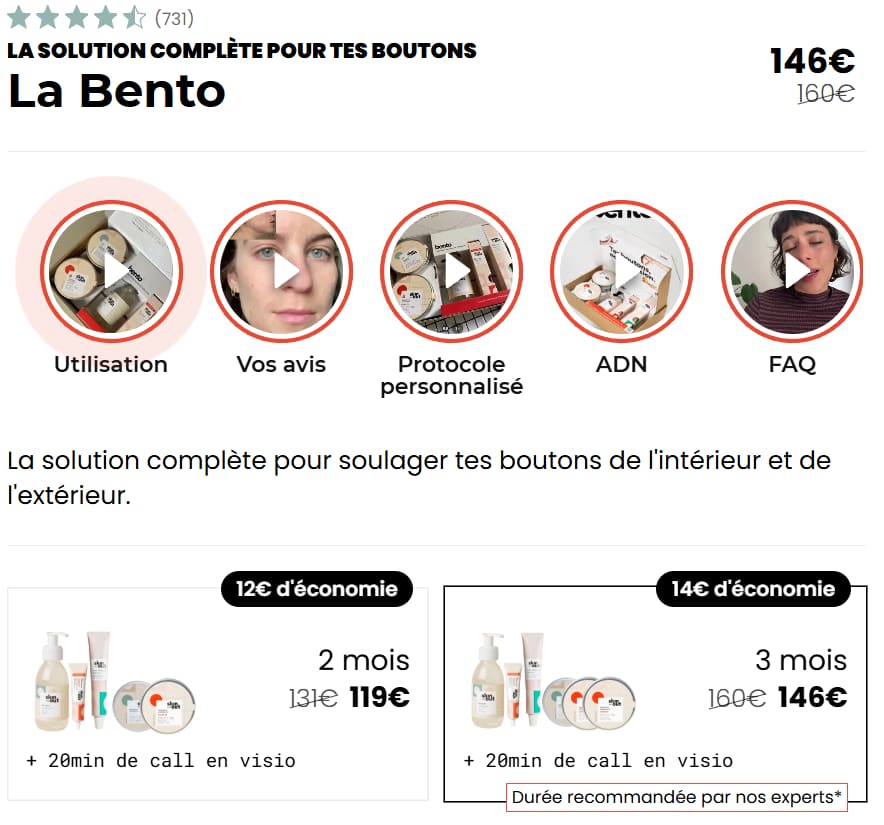 (731)
LA SOLUTION COMPLÈTE POUR TES BOUTONS
La Bento

146€
160€

Utilisation
Vos avis
Protocole personnalisé
ADN
FAQ

La solution complète pour soulager tes boutons de l'intérieur et de l'extérieur.

12€ d'économie
2 mois
131€ 119€
+ 20min de call en visio

14€ d'économie
3 mois
160€ 146€
+ 20min de call en visio
Durée recommandée par nos experts*