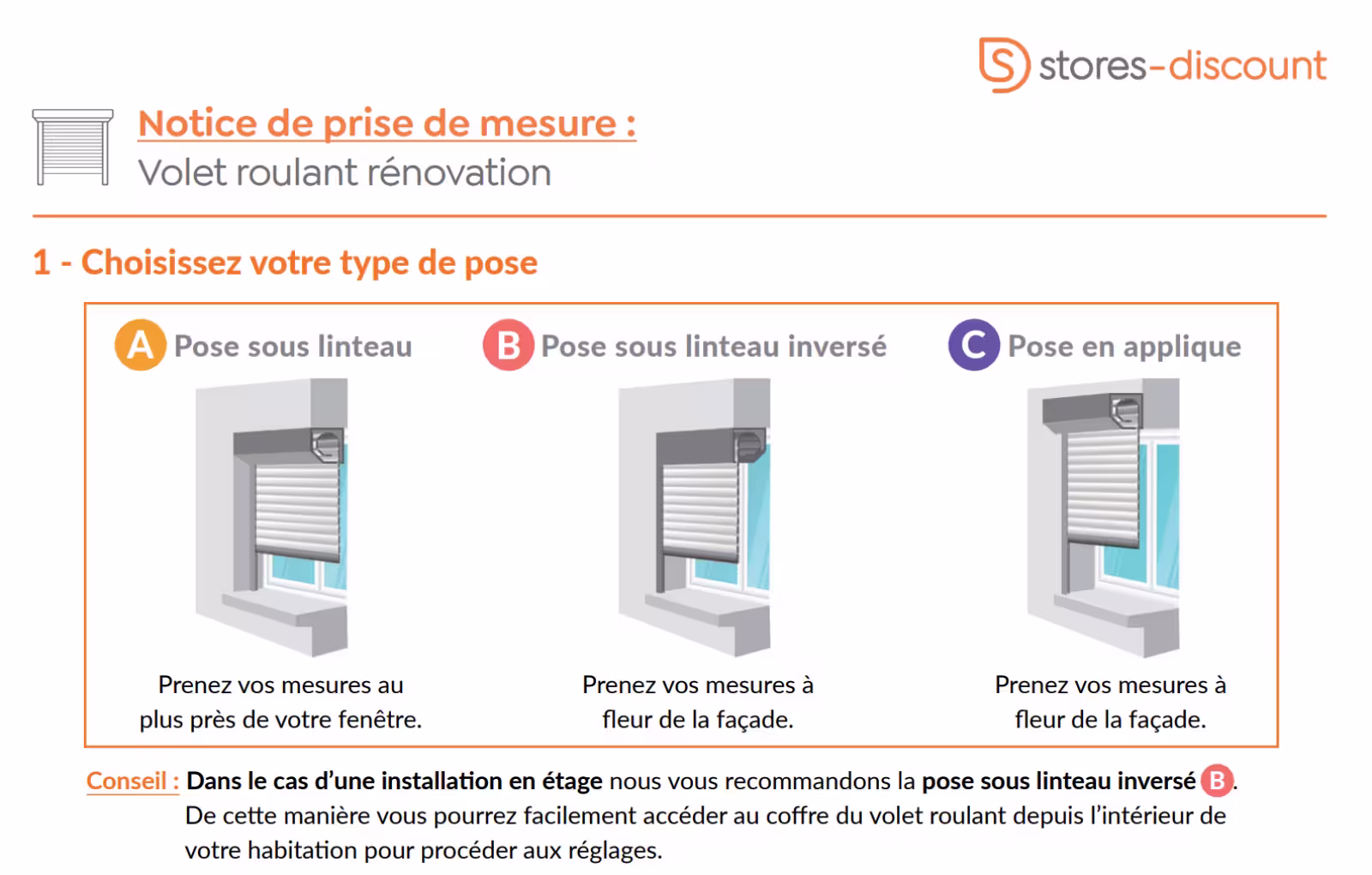 stores-discount

Notice de prise de mesure :
Volet roulant rénovation

1 - Choisissez votre type de pose

A Pose sous linteau

Prenez vos mesures au plus près de votre fenêtre.

B Pose sous linteau inversé

Prenez vos mesures à fleur de la façade.

C Pose en applique

Prenez vos mesures à fleur de la façade.

Conseil : Dans le cas d'une installation en étage nous vous recommandons la pose sous linteau inversé B. De cette manière vous pourrez facilement accéder au coffre du volet roulant depuis l'intérieur de votre habitation pour procéder aux réglages.